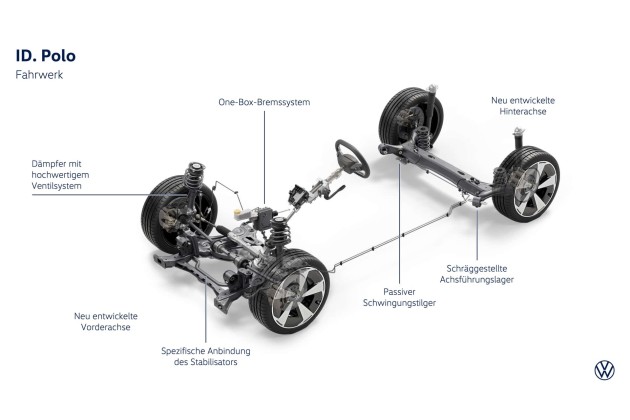 ID. Polo
Fahrwerk

One-Box-Bremssystem

Neu entwickelte Hinterachse

Dämpfer mit hochwertigem Ventilsystem

Schräggestellte Achsführungslager

Passiver Schwingungstilger

Neu entwickelte Vorderachse

Spezifische Anbindung des Stabilisators